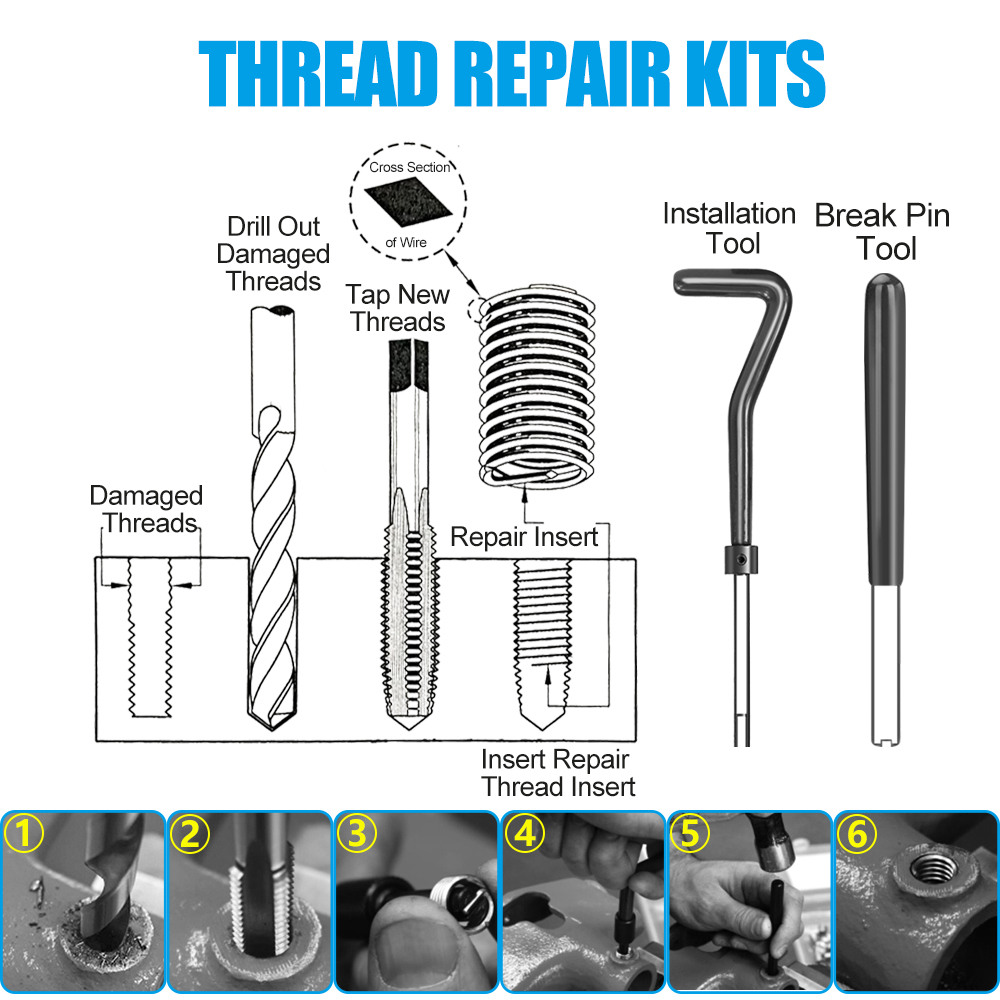 THREAD REPAIR KITS

Cross Section

of Wire

Drill Out Damaged Threads

Tap New Threads

Installation Tool

Break Pin Tool

Damaged Threads

Repair Insert

Insert Repair Thread Insert

①

②

③

④

⑤

⑥